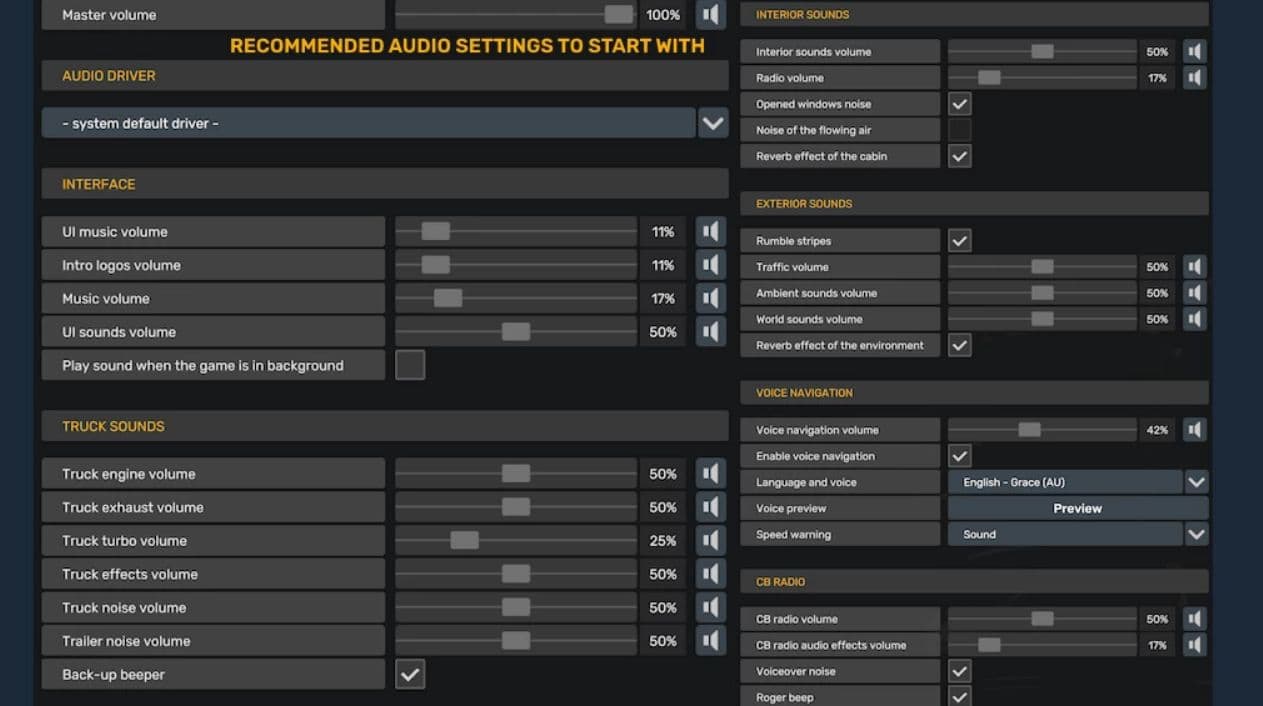 Master volume 100%

RECOMMENDED AUDIO SETTINGS TO START WITH

AUDIO DRIVER

- system default driver -

INTERFACE

UI music volume 11%
Intro logos volume 11%
Music volume 17%
UI sounds volume 50%
Play sound when the game is in background

TRUCK SOUNDS

Truck engine volume 50%
Truck exhaust volume 50%
Truck turbo volume 25%
Truck effects volume 50%
Truck noise volume 50%
Trailer noise volume 50%
Back-up beeper

INTERIOR SOUNDS

Interior sounds volume 50%
Radio volume 17%
Opened windows noise
Noise of the flowing air
Reverb effect of the cabin

EXTERIOR SOUNDS

Rumble stripes
Traffic volume 50%
Ambient sounds volume 50%
World sounds volume 50%
Reverb effect of the environment

VOICE NAVIGATION

Voice navigation volume 42%
Enable voice navigation
Language and voice English - Grace (AU)
Voice preview Preview
Speed warning Sound

CB RADIO

CB radio volume 50%
CB radio audio effects volume 17%
Voiceover noise
Roger beep